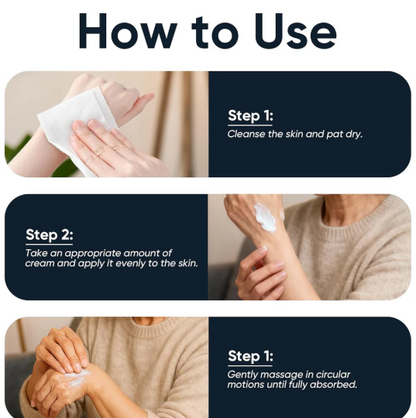 How to Use

Step 1:
Cleanse the skin and pat dry.

Step 2:
Take an appropriate amount of cream and apply it evenly to the skin.

Step 1:
Gently massage in circular motions until fully absorbed.